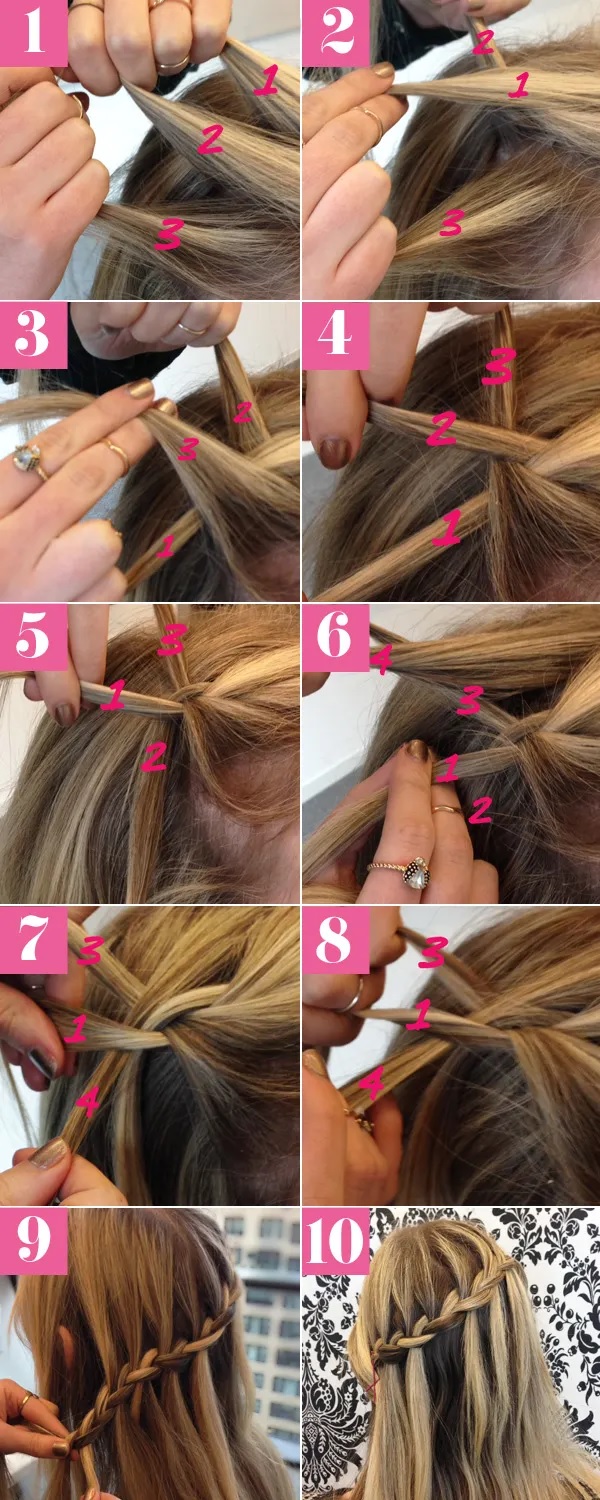 1
1
2
3

2
2
1
3

3
2
3
1

4
3
2
1

5
3
1
2

6
4
3
1
2

7
3
1
4

8
3
1
4

9

10